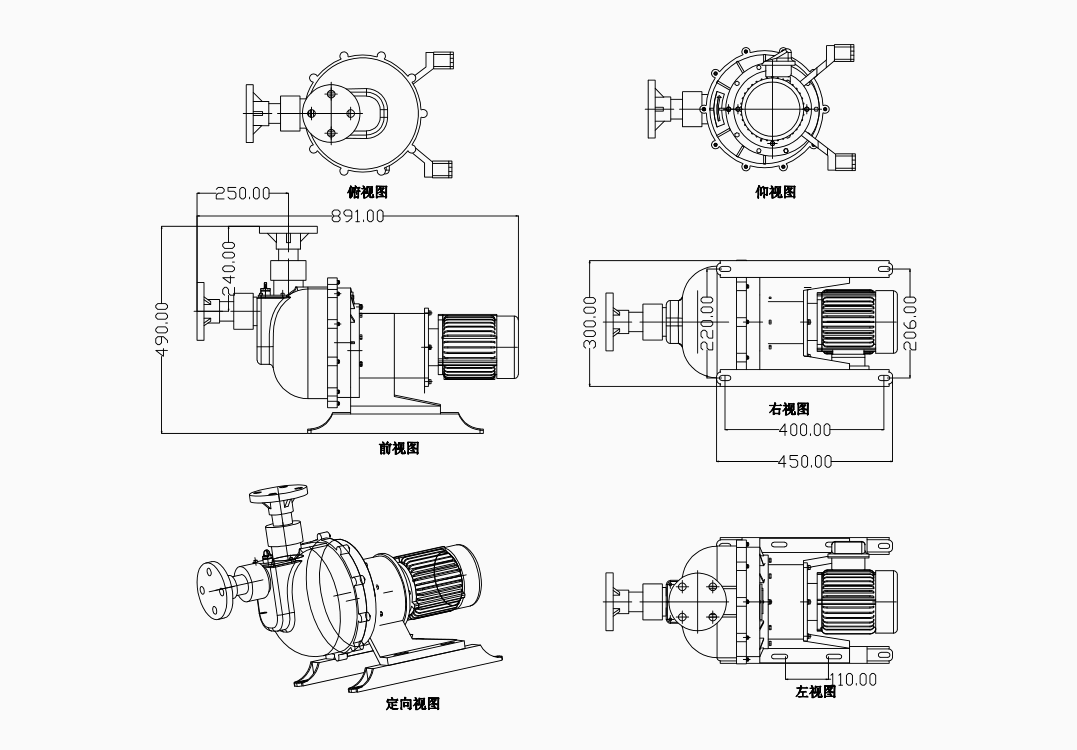 俯视图

仰视图

250.00
891.00
240.00
490.00

前视图

300.00
220.00
206.00

右视图

400.00
450.00

定向视图

110.00
左视图